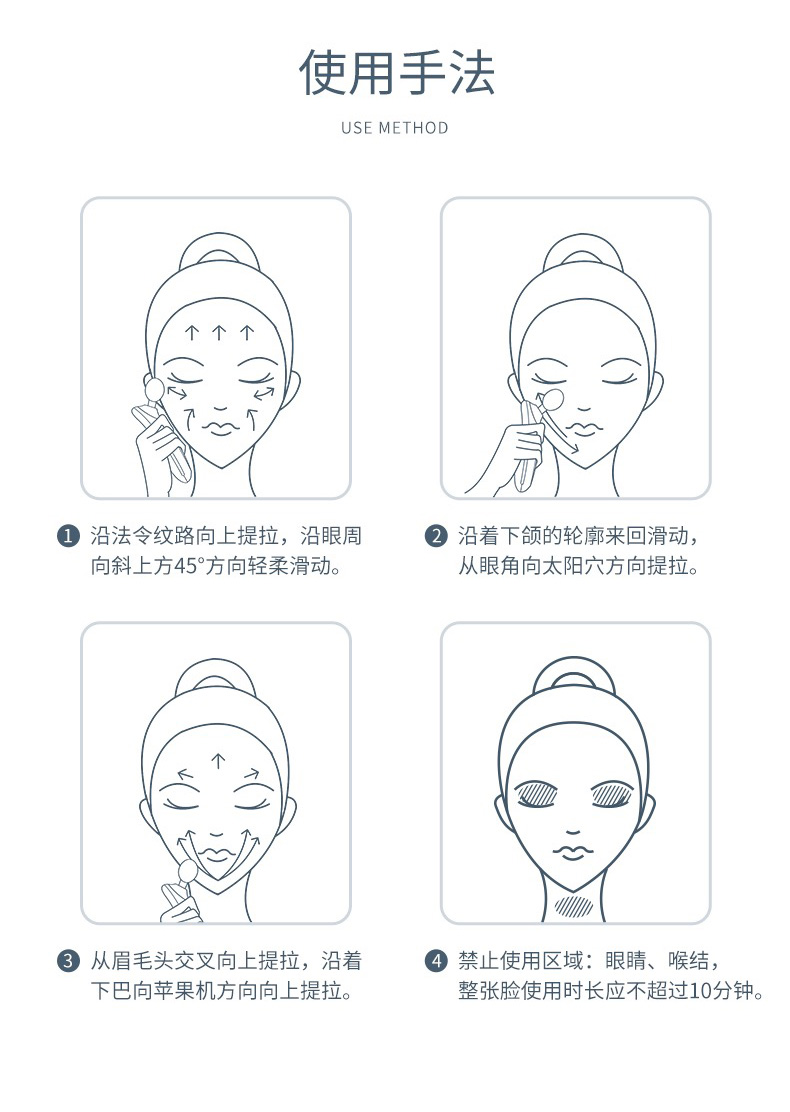 使用手法

USE METHOD

1 沿法令纹路向上提拉，沿眼周向斜上方45°方向轻柔滑动。

2 沿着下颌的轮廓来回滑动，从眼角向太阳穴方向提拉。

3 从眉毛头交叉向上提拉，沿着下巴向苹果机方向向上提拉。

4 禁止使用区域：眼睛、喉结，整张脸使用时长应不超过10分钟。