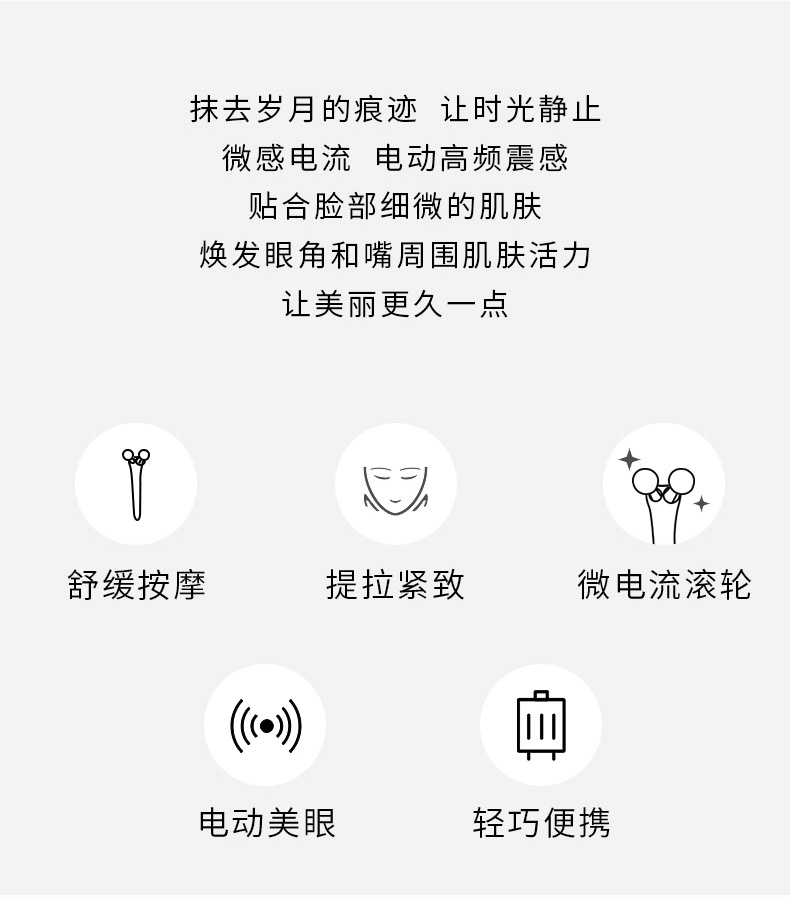 抹去岁月的痕迹 让时光静止
微感电流 电动高频震感
贴合脸部细微的肌肤
焕发眼角和嘴周围肌肤活力
让美丽更久一点

舒缓按摩

提拉紧致

微电流滚轮

电动美眼

轻巧便携