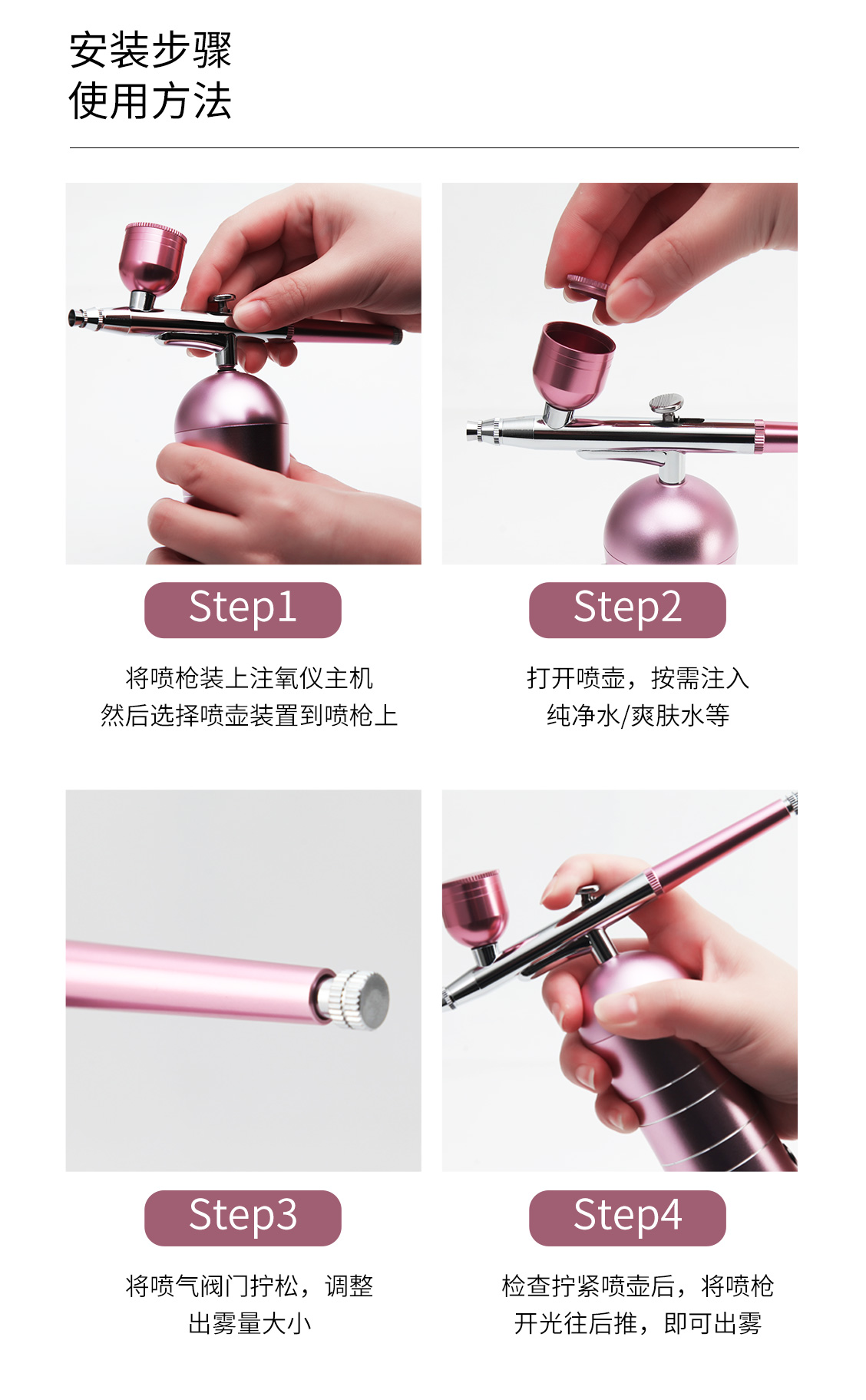 安装步骤
使用方法

Step1

将喷枪装上注氧仪主机
然后选择喷壶装置到喷枪上

Step2

打开喷壶，按需注入
纯净水/爽肤水等

Step3

将喷气阀门拧松，调整
出雾量大小

Step4

检查拧紧喷壶后，将喷枪
开光往后推，即可出雾