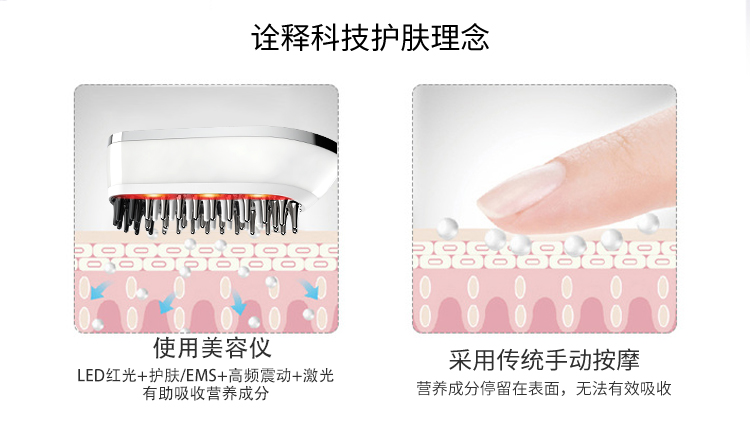 诠释科技护肤理念

使用美容仪

LED红光+护肤/EMS+高频震动+激光
有助吸收营养成分

采用传统手动按摩

营养成分停留在表面，无法有效吸收